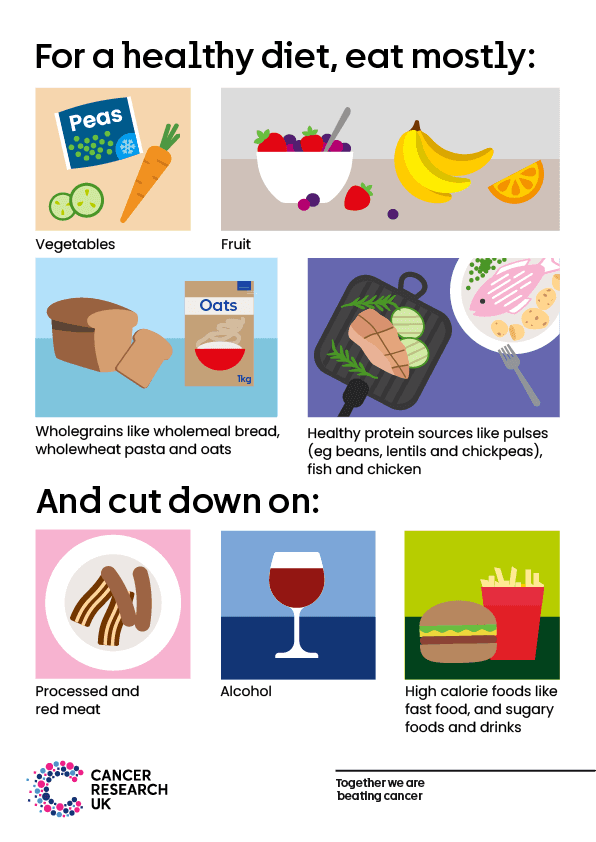 For a healthy diet, eat mostly:

Peas

Vegetables

Fruit

Oats

1kg

Wholegrains like wholemeal bread, wholewheat pasta and oats

Healthy protein sources like pulses (eg beans, lentils and chickpeas), fish and chicken

And cut down on:

Processed and red meat

Alcohol

High calorie foods like fast food, and sugary foods and drinks

CANCER RESEARCH UK

Together we are beating cancer